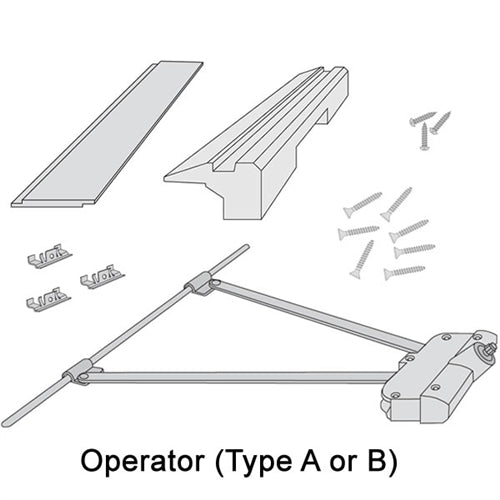 Operator (Type A or B)